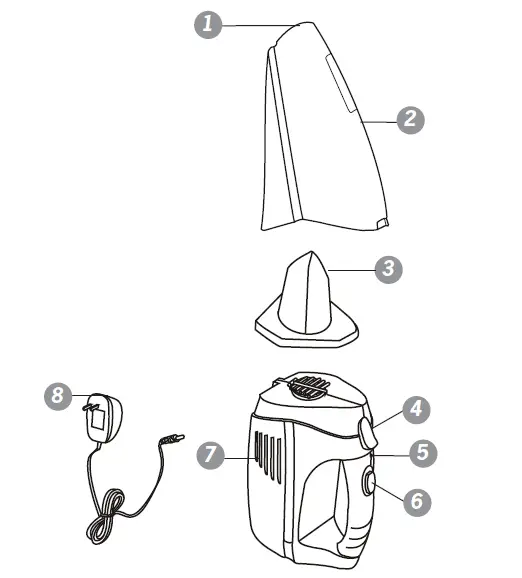 1
2
3
8
4
7
5
6