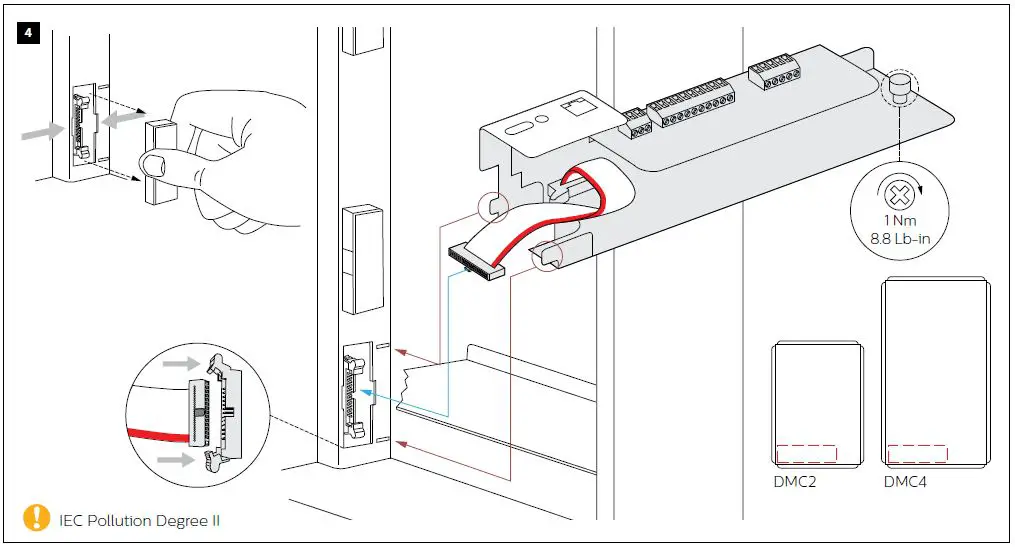 4

1 Nm
8.8 Lb-in

DMC2

DMC4

IEC Pollution Degree II