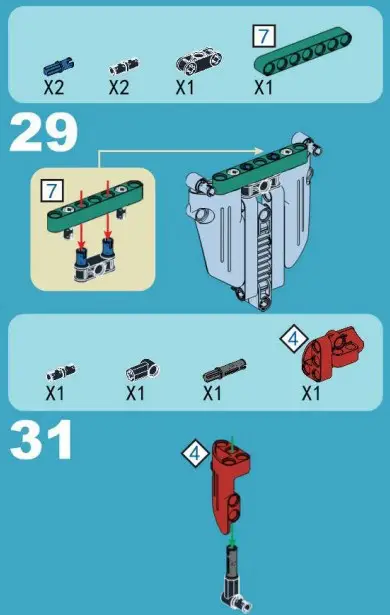 X2 X2 X1 7 X1

29

7

X1 X1 X1 4 X1

31

4