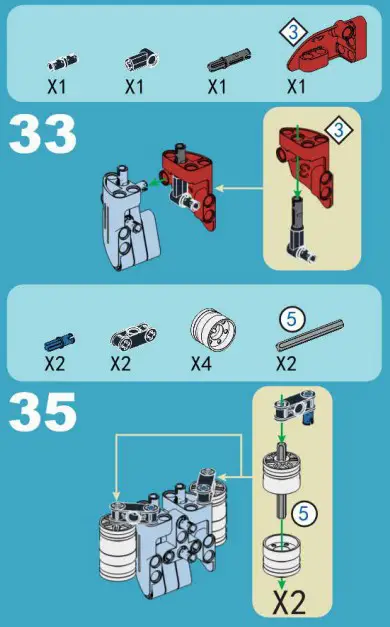 X1 X1 X1 3 X1

33

3

X2 X2 X4 5 X2

35

5

X2