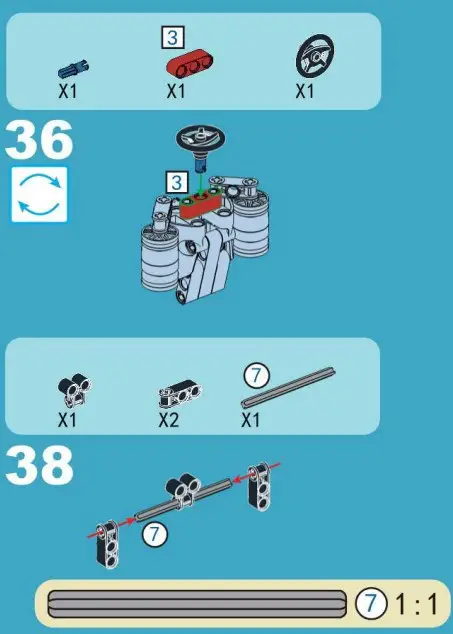 3
X1 X1 X1

36

3

7
X1 X2 X1

38

7

7 1 : 1