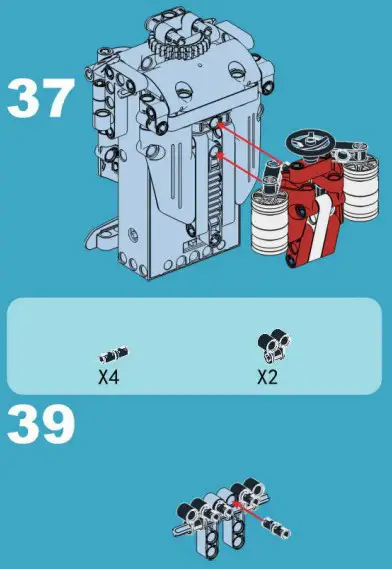 37

X4

X2

39