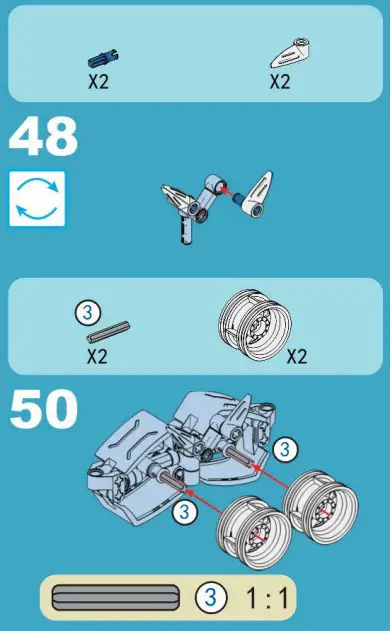 X2
X2

48

3
X2
X2

50

3
3

3 1:1