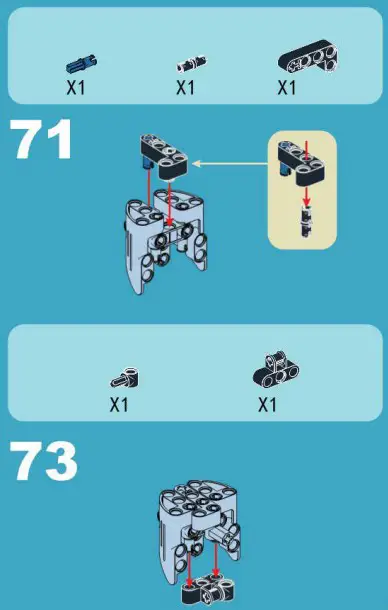 X1
X1
X1

71

X1
X1

73