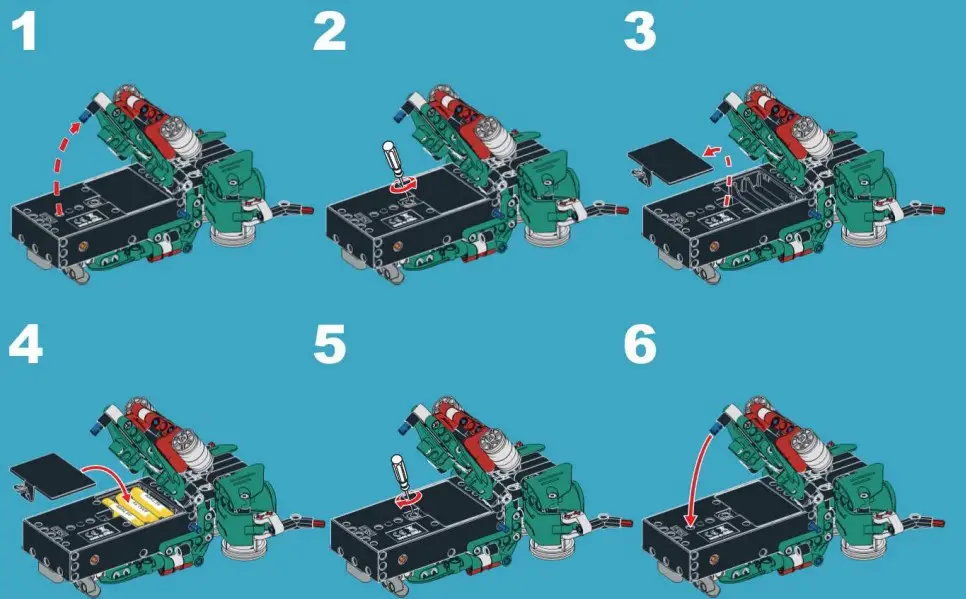 1

2

3

4

5

6