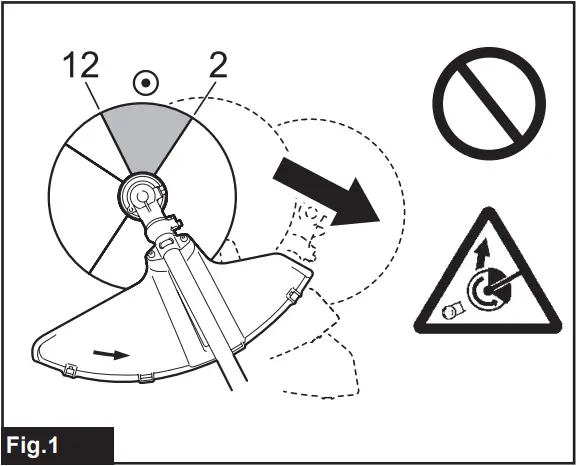 12
2
Fig.1