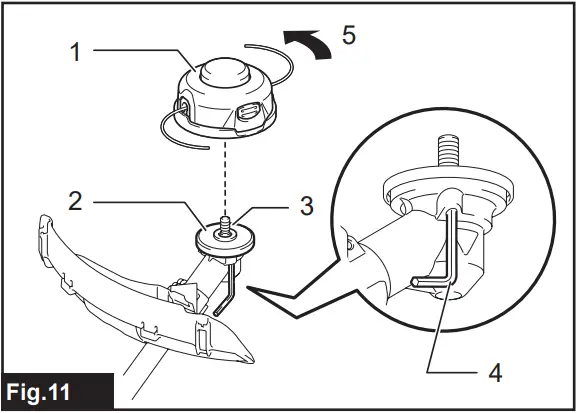 1
5
2
3
4
Fig.11