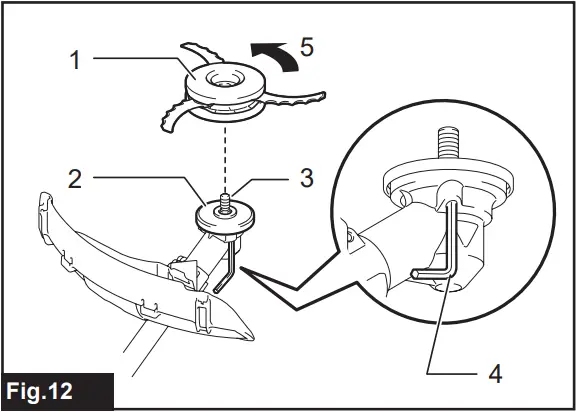 1
5
2
3
4
Fig.12