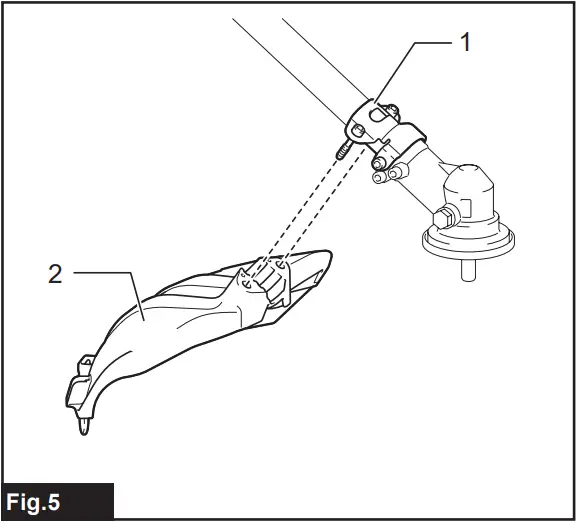 1
2
Fig.5