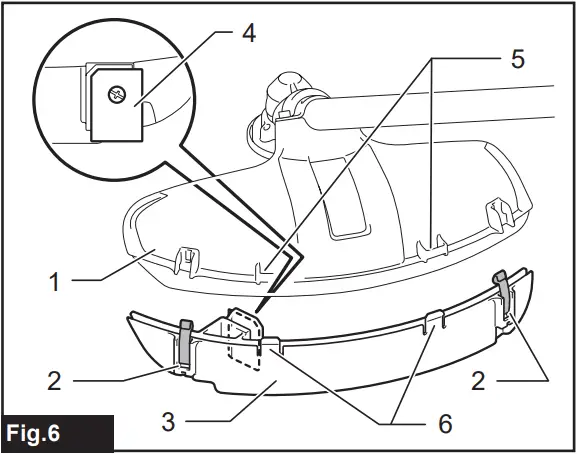 4
5
1
2
2
3
6
Fig.6