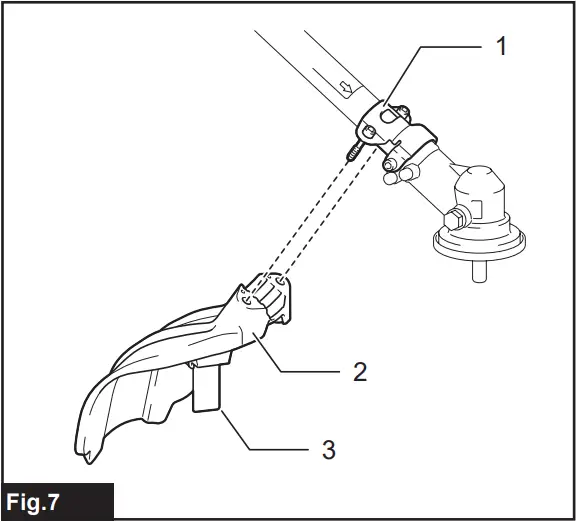 1
2
3
Fig.7