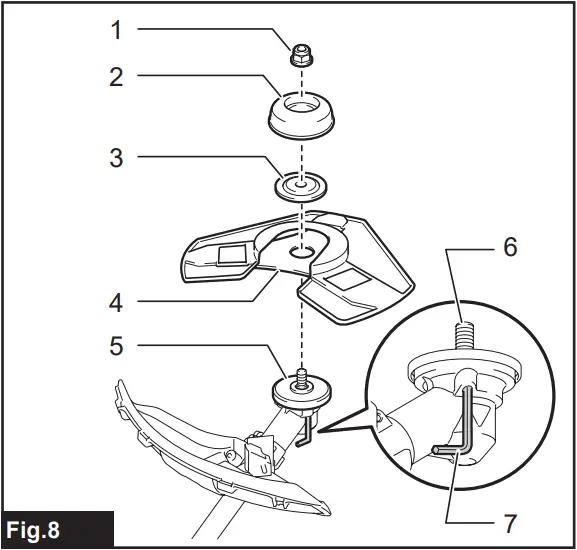 1
2
3
4
5
6
7
Fig.8