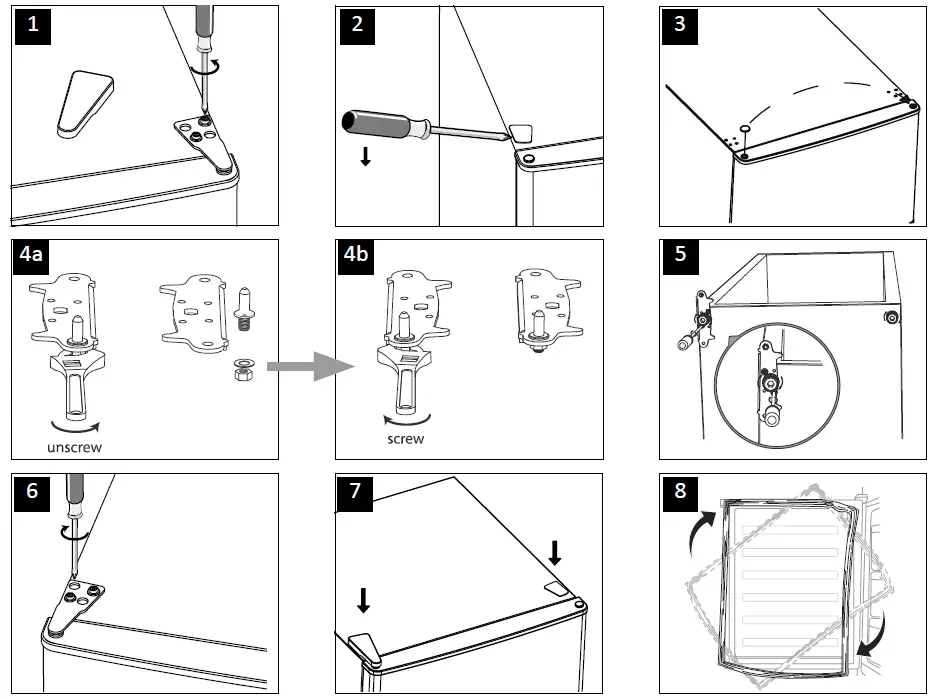 1

2

3

4a

unscrew

4b

screw

5

6

7

8