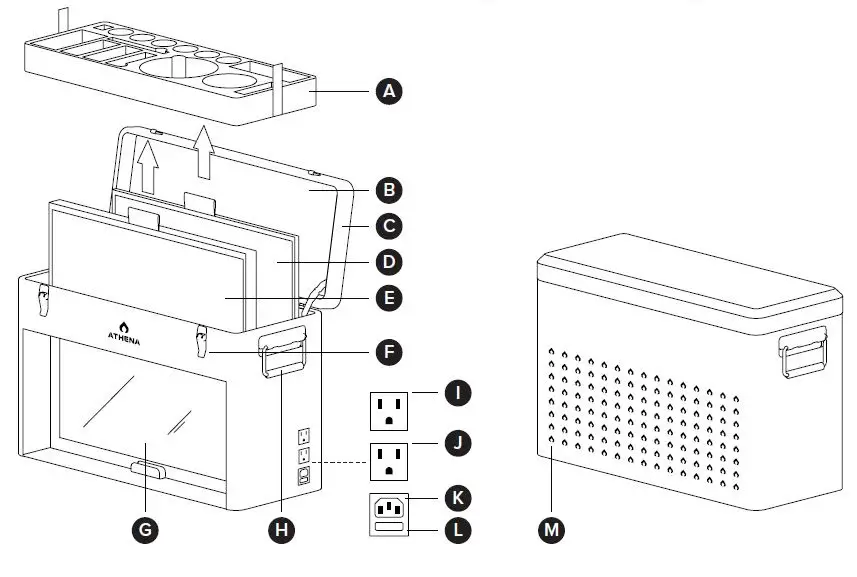 A
B
C
D
E
ATHENA
F
I
J
K
L
G
H
M