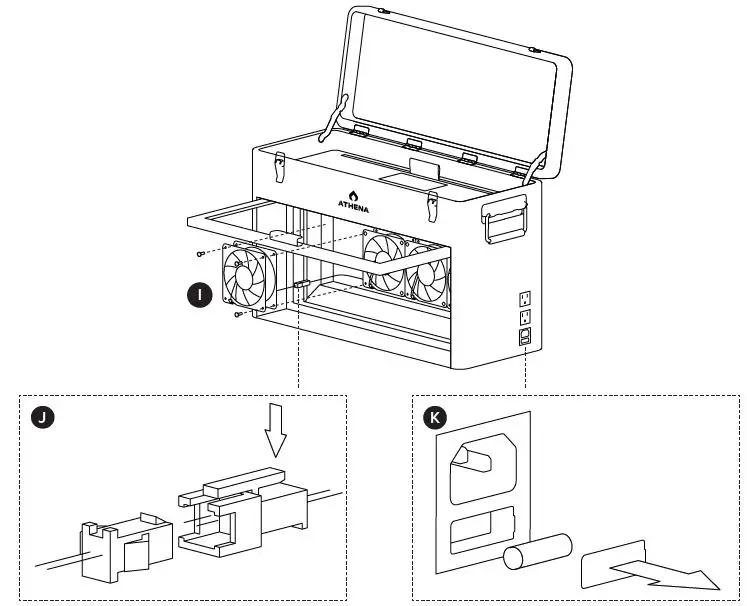 ATHENA

I

J

K