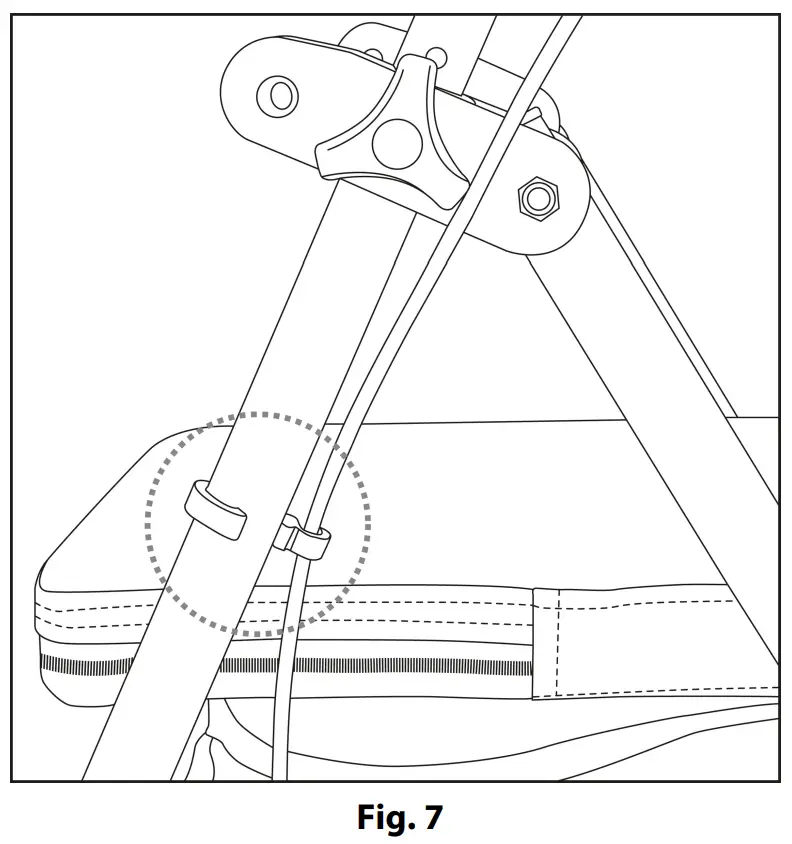 Fig. 7