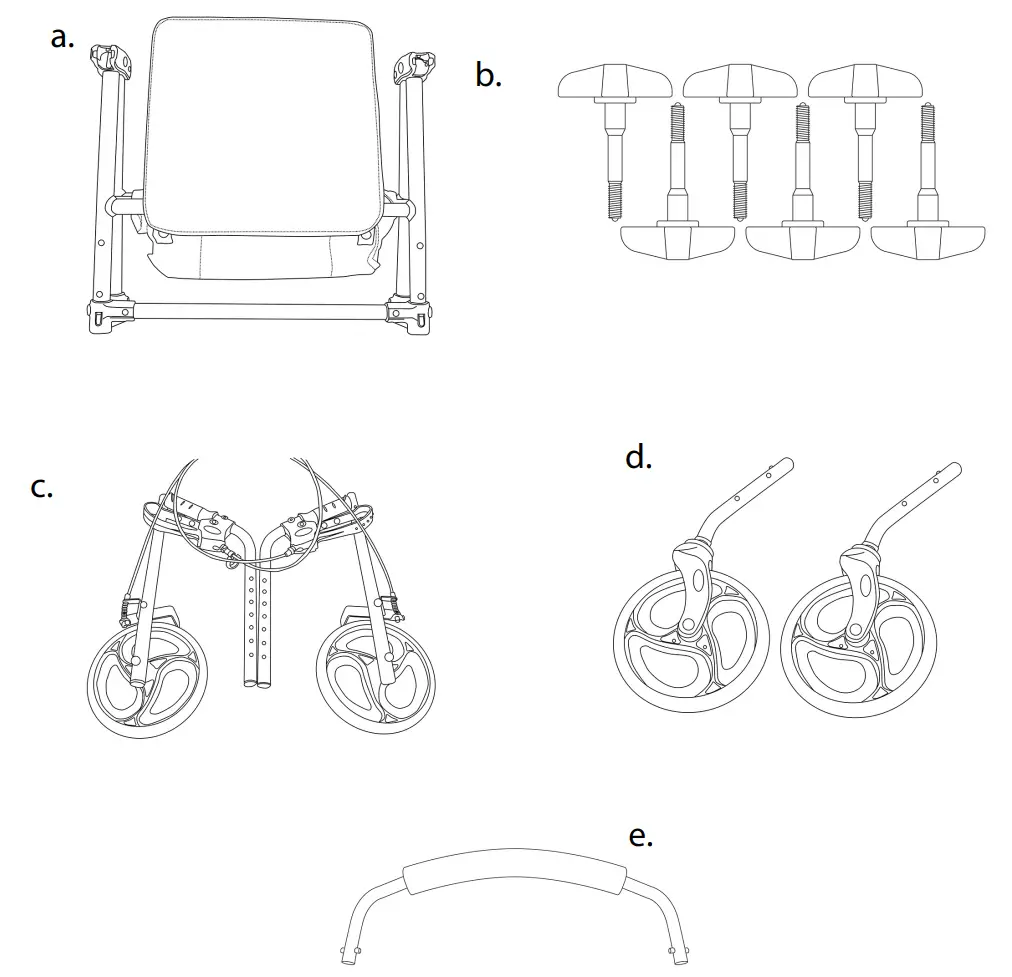 a.

b.

c.

d.

e.