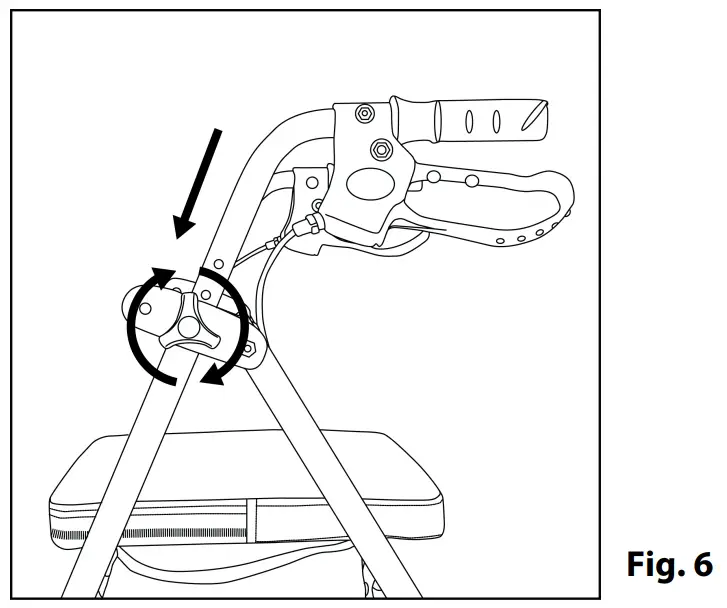 Fig. 6