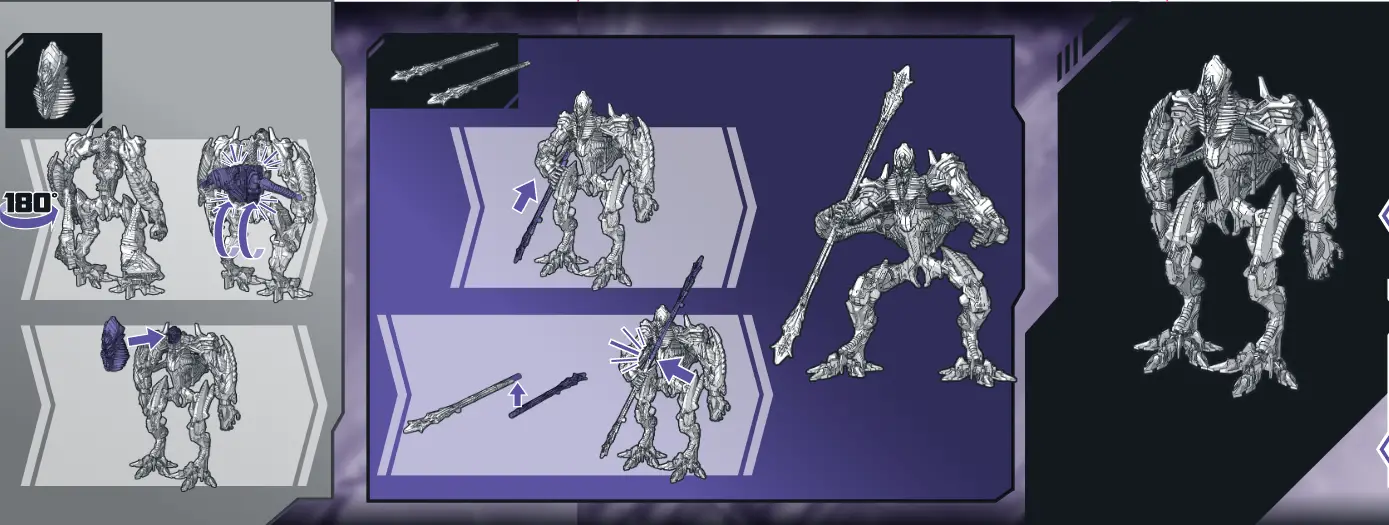 180°