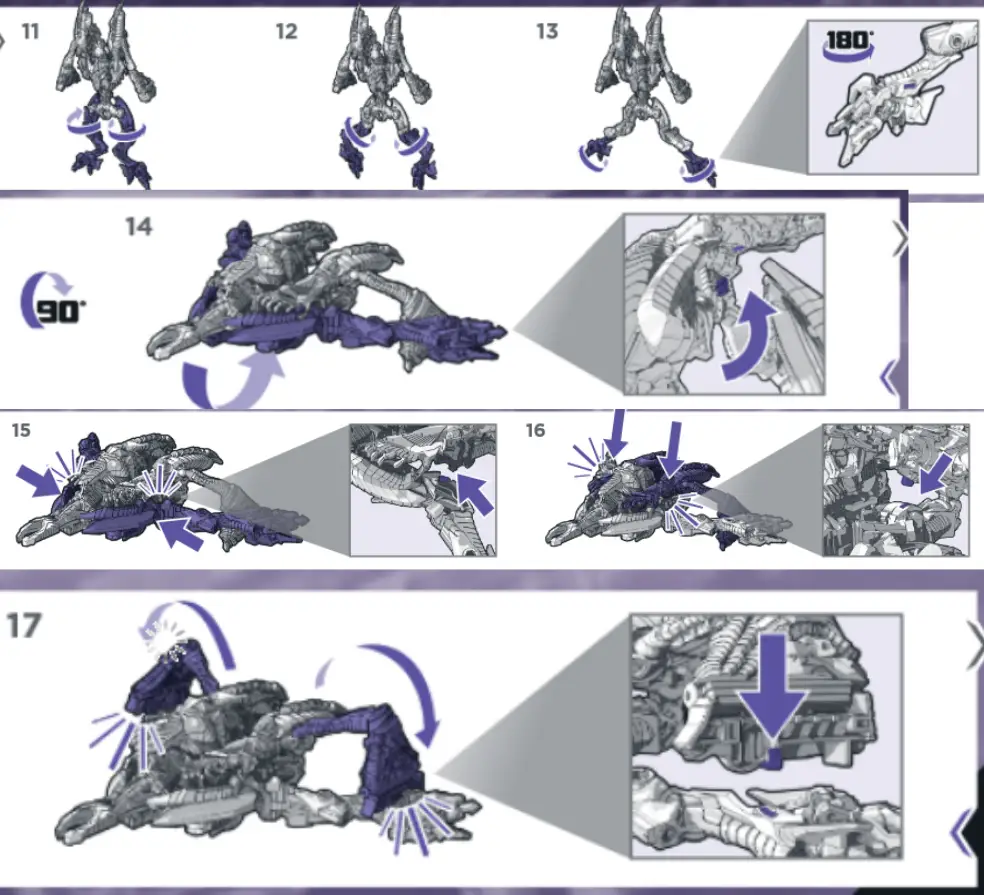 11

12

13

180°

14

90°

15

16

17