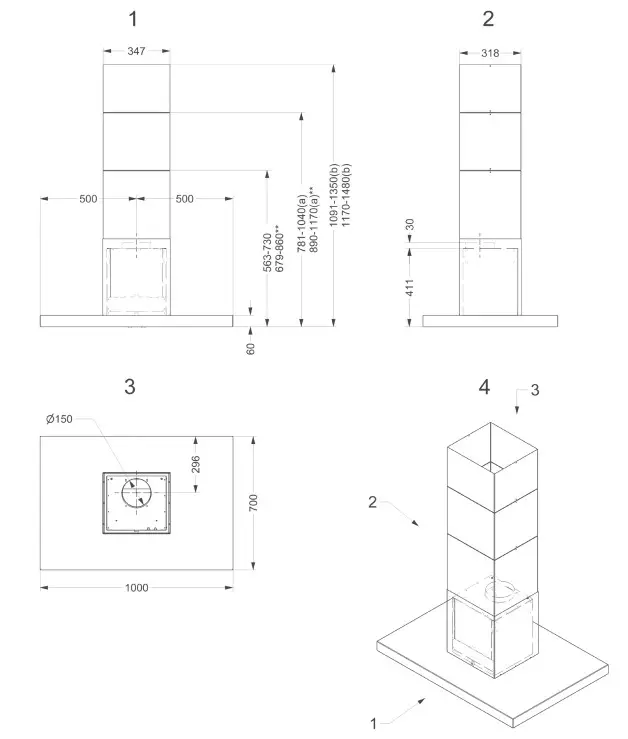 1

347

500

500

563-730
679-860**

781-1040(a)
890-1170(a)**

1091-1350(b)
1170-1480(b)

60

2

318

30

411

3

Ø150

296

700

1000

4

3

2

1