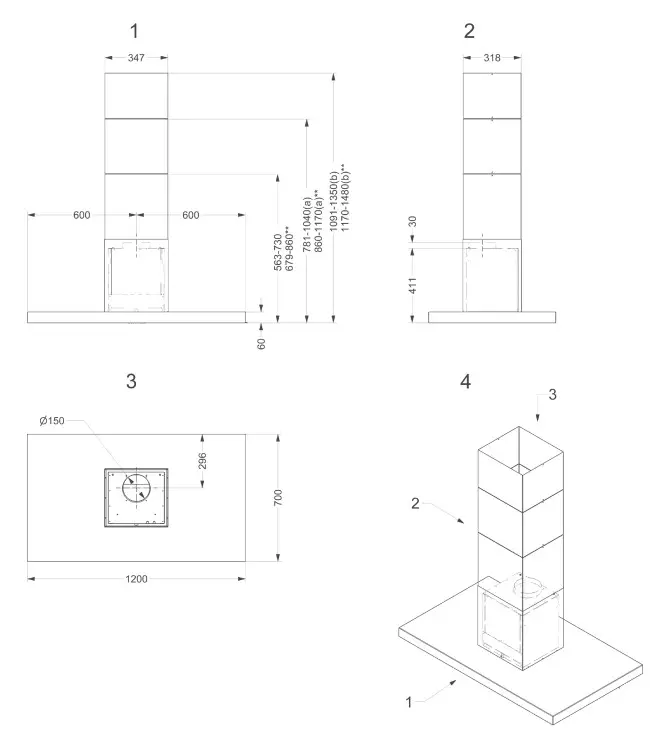 1

347

600

600

563-730
679-860**

781-1040(a)
860-1170(a)**

1091-1350(b)
1170-1480(b)**

60

2

318

30

411

3

Ø150

296

700

1200

4

3

2

1