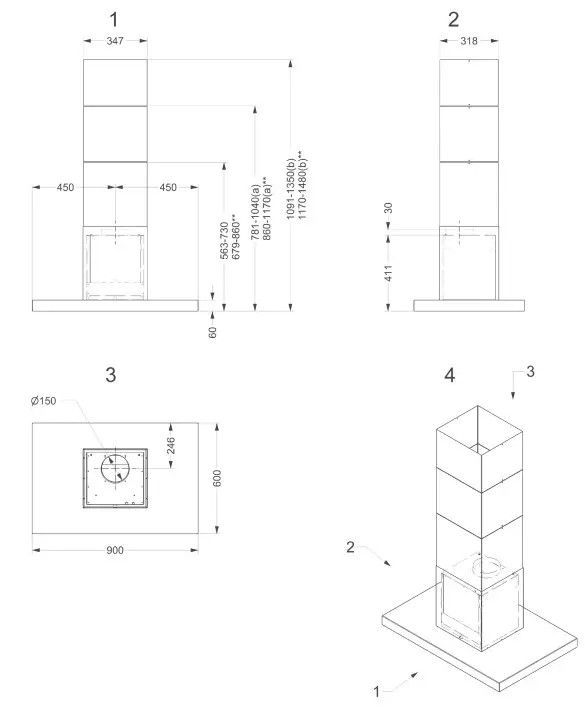 1

347

450

450

563-730
679-860**

781-1040(a)
860-1170(a)**

1091-1350(b)
1170-1480(b)**

60

2

318

30

411

3

Ø150

246

600

900

4

3

2

1