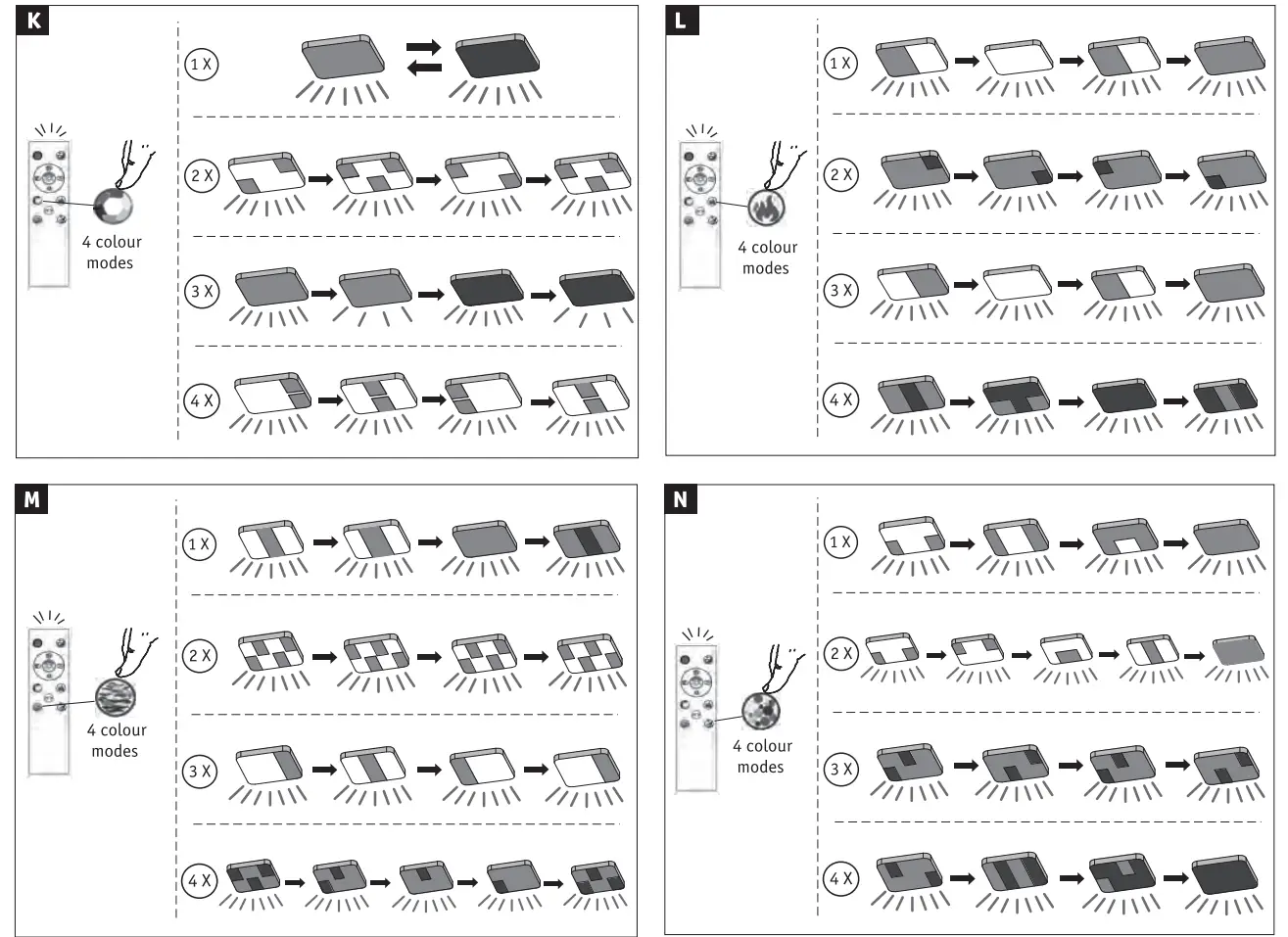 K

4 colour modes

1 X

2 X

3 X

4 X

L

4 colour modes

1 X

2 X

3 X

4 X

M

4 colour modes

1 X

2 X

3 X

4 X

N

4 colour modes

1 X

2 X

3 X

4 X