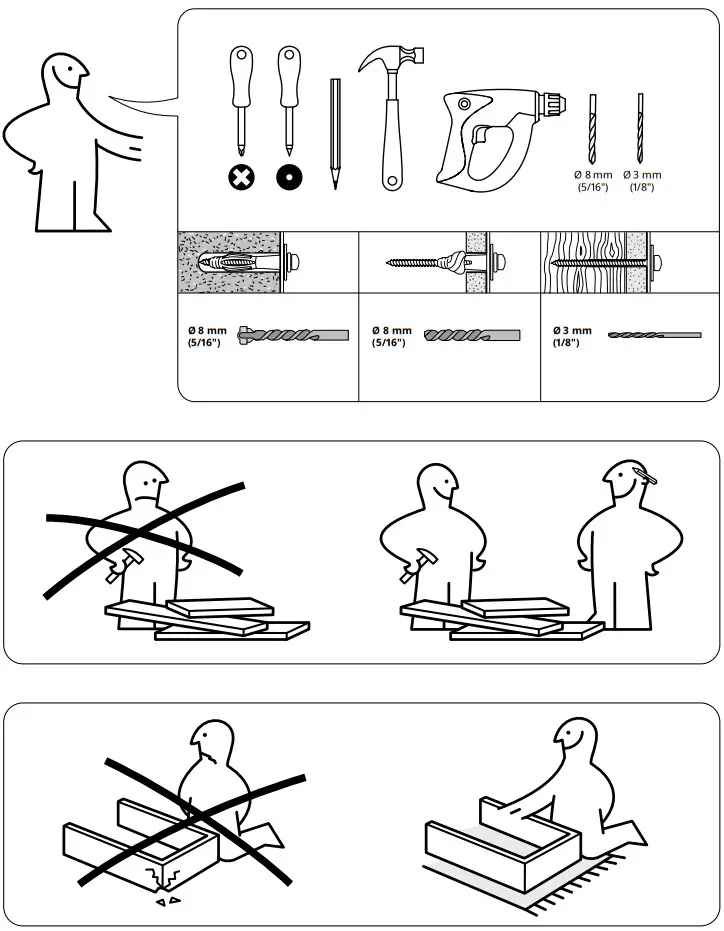 Ø 8 mm
(5/16")

Ø 3 mm
(1/8")

Ø 8 mm
(5/16")

Ø 8 mm
(5/16")

Ø 3 mm
(1/8")