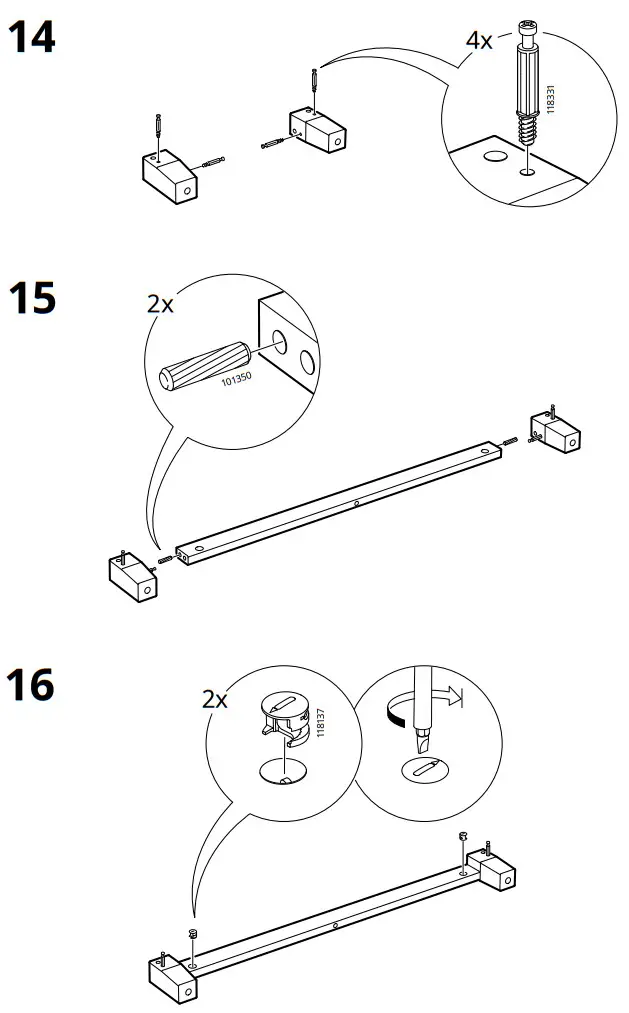 14

4x

118331

15

2x

101350

16

2x

118137