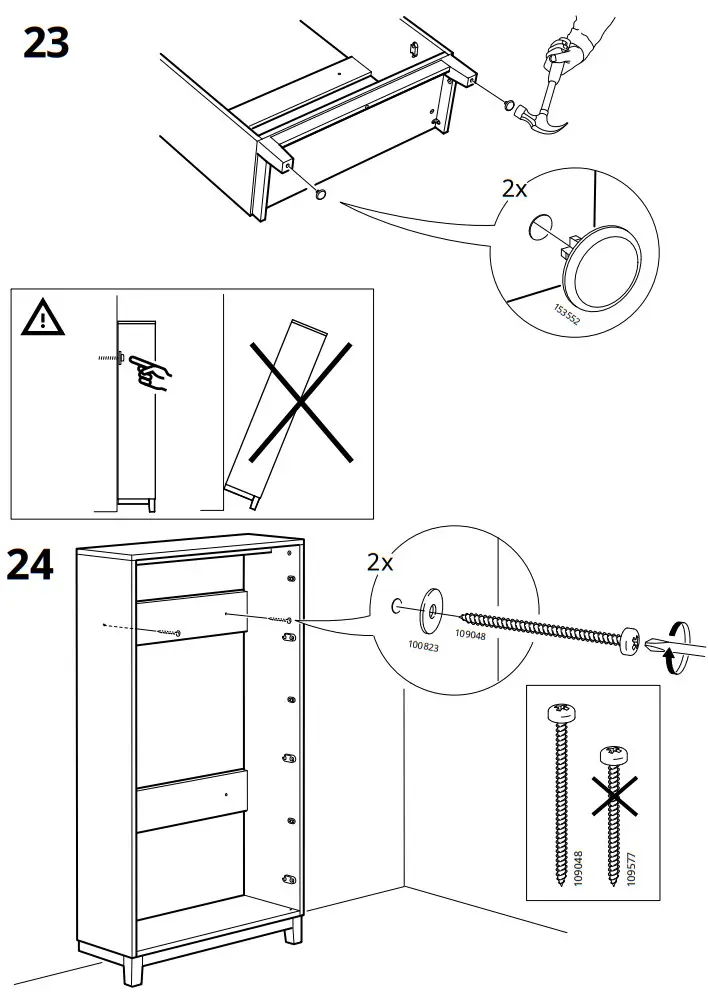 23

2x

153552

24

2x

100823

109048

109048

109577