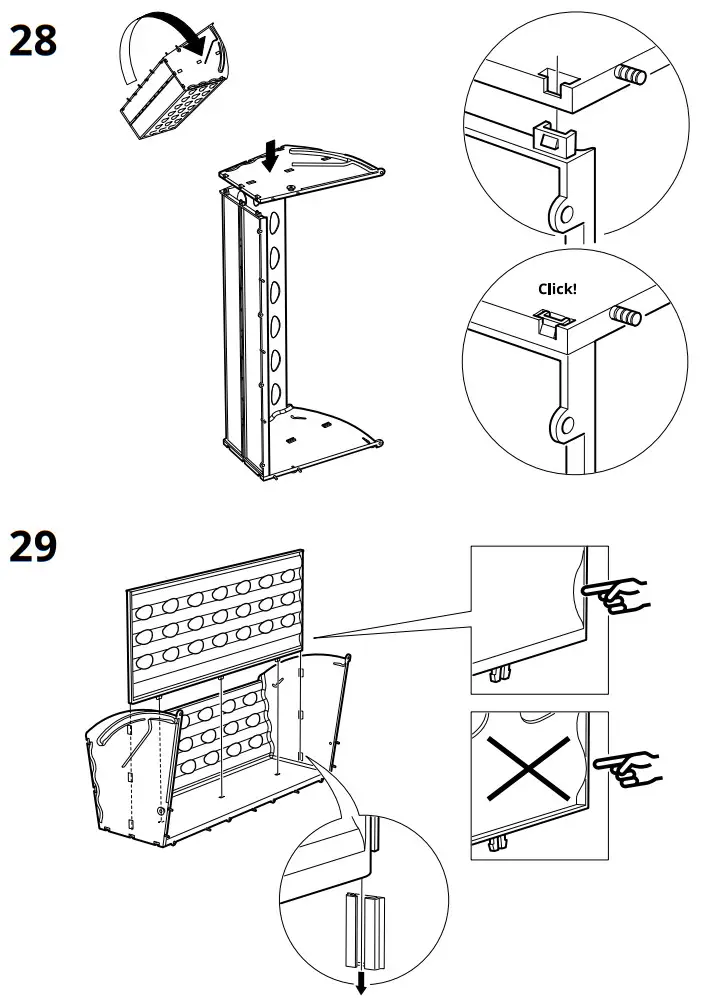 28

Click!

29