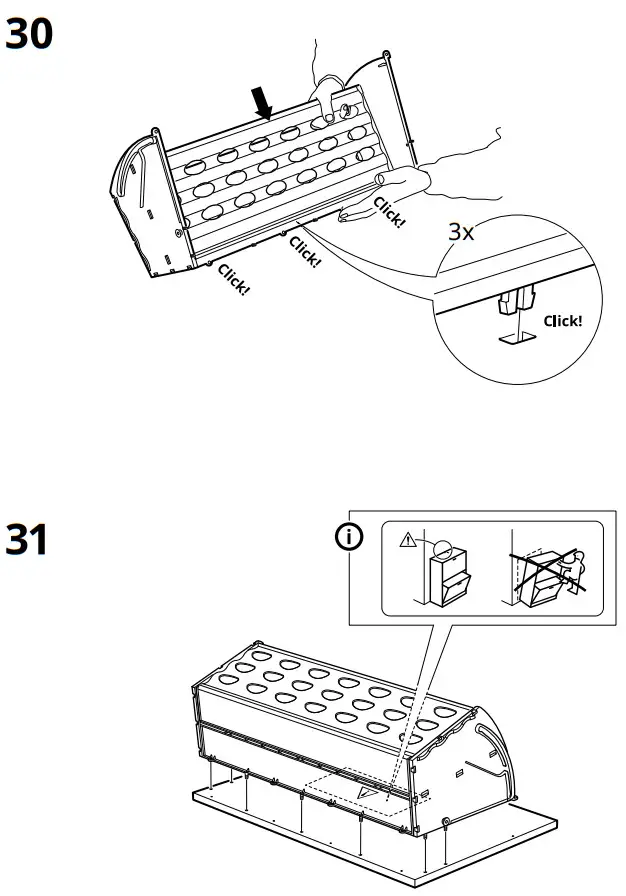 30

Click!

Click!

Click!

3x

Click!

31

i