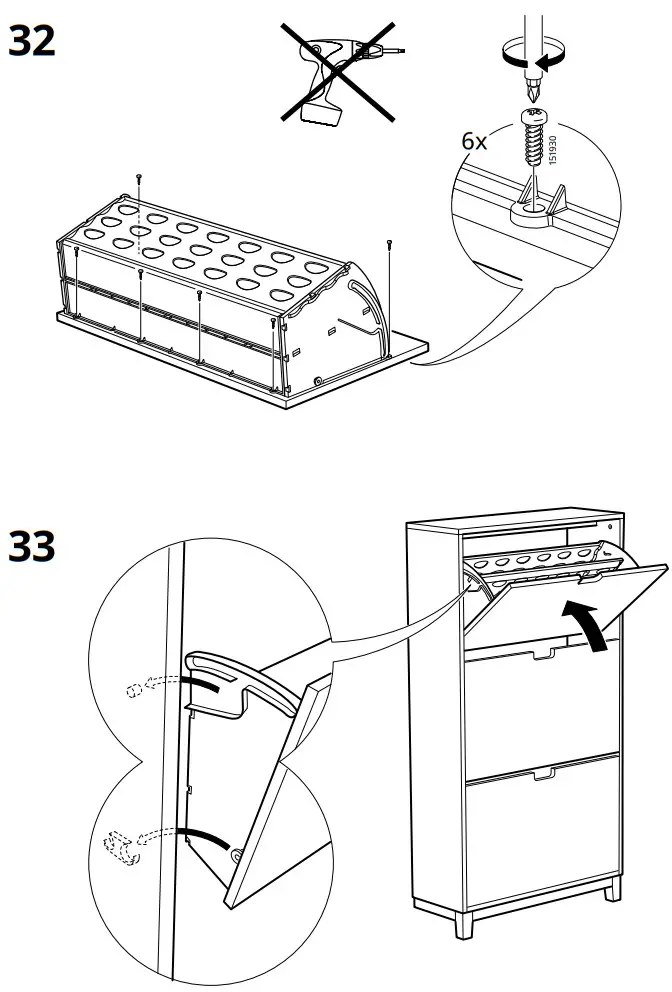 32

6x

151930

33