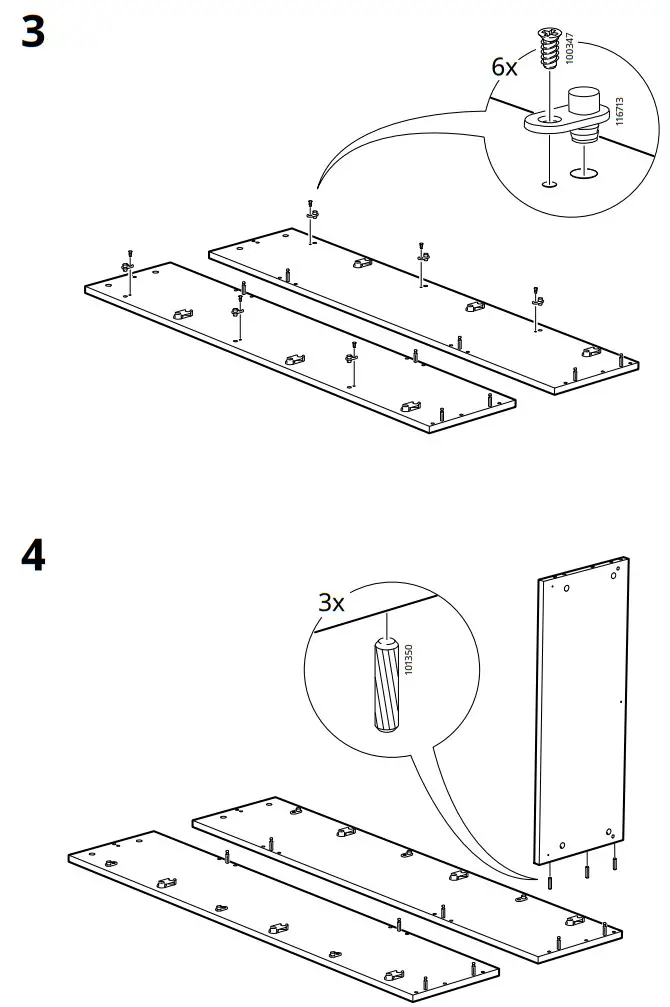 3

6x

100347

116713

4

3x

101350