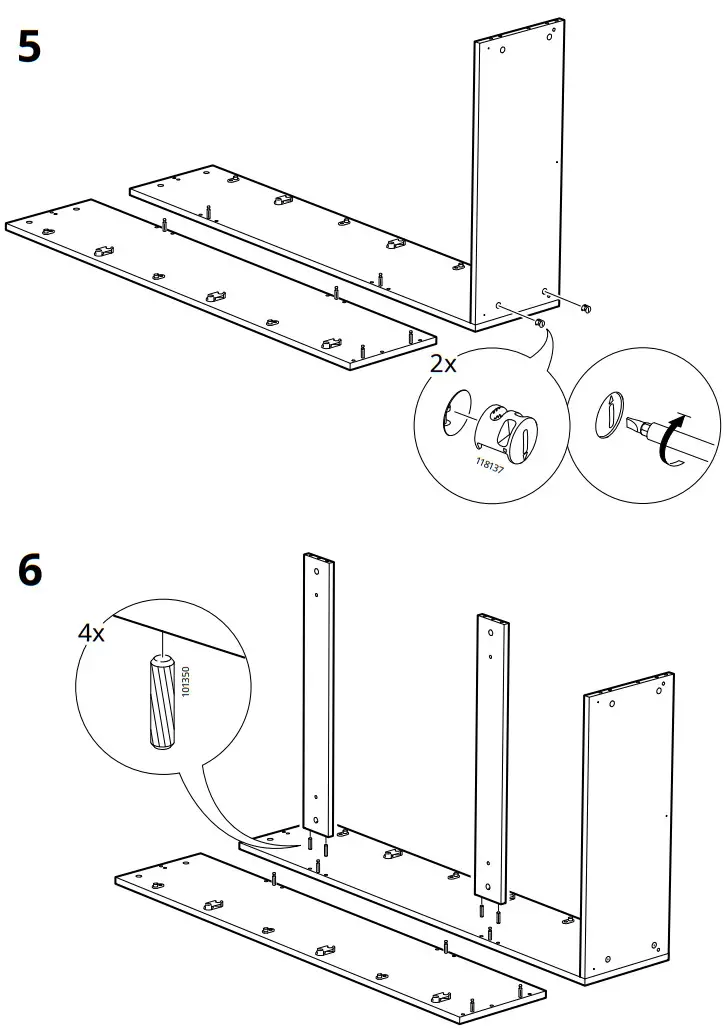 5

2x

118137

6

4x

101350