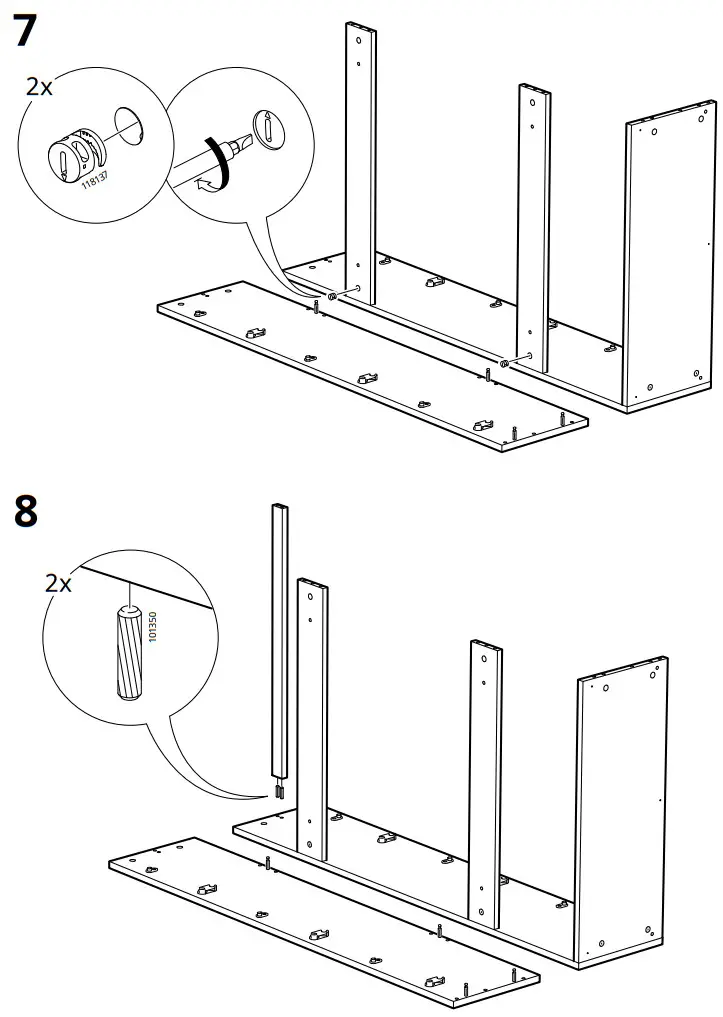 7

2x

118137

8

2x

101350