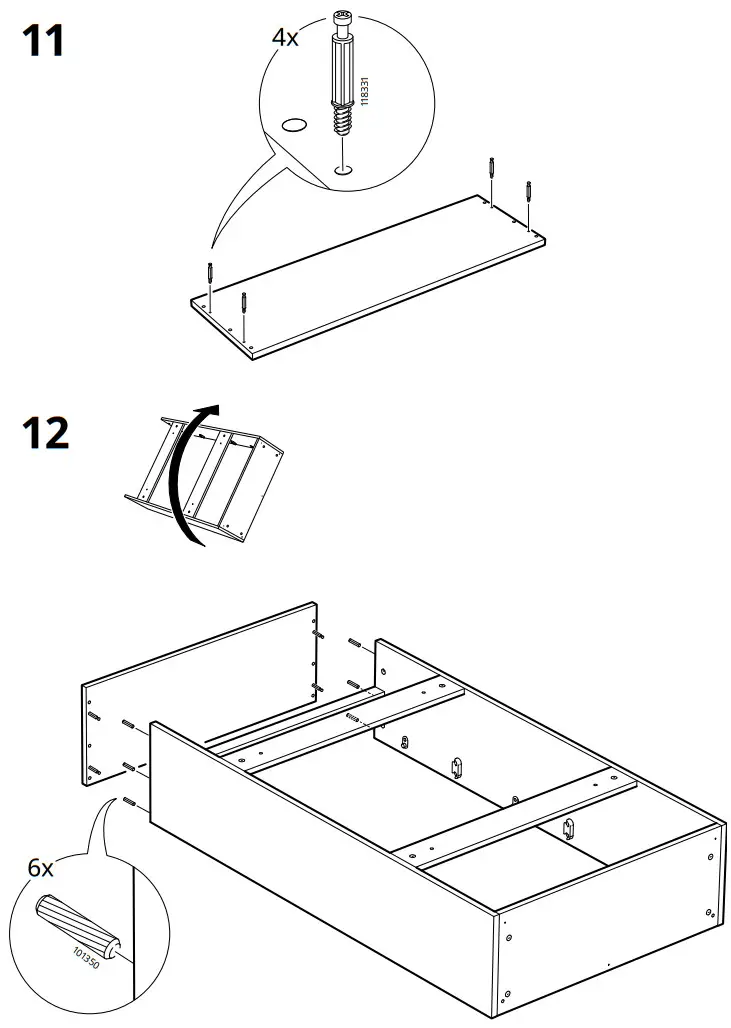 11

4x

118331

12

6x

101350