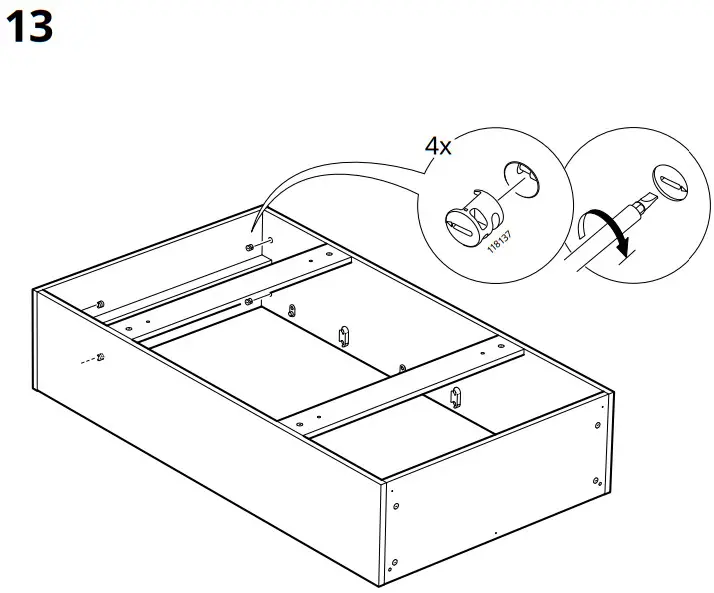 13

4x

118137