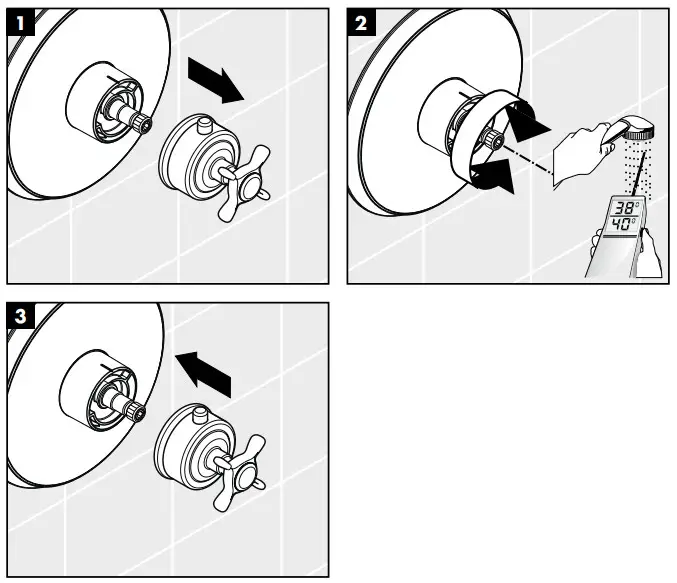 1

2

38°
40°

3