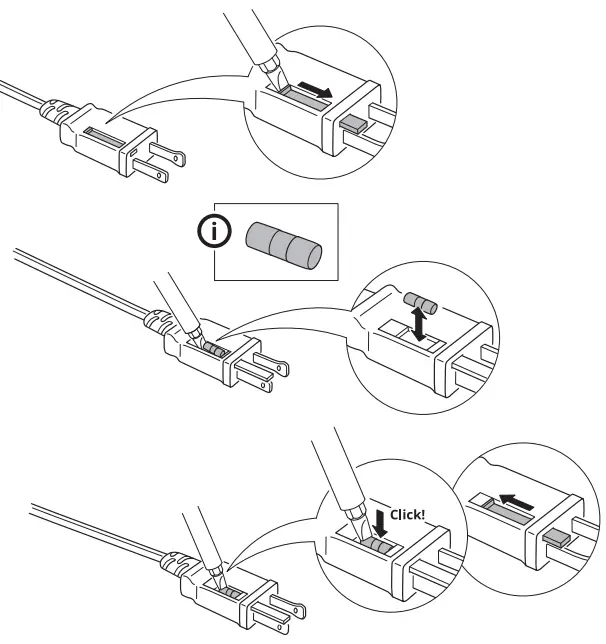 i

Click!