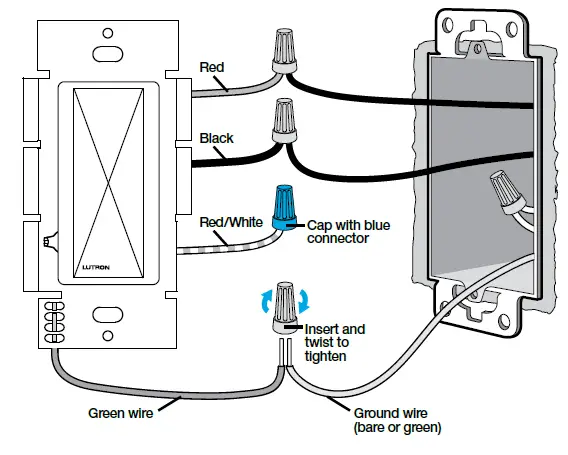 Red

Black

Red/White

Cap with blue connector

LUTRON

Insert and twist to tighten

Green wire

Ground wire (bare or green)