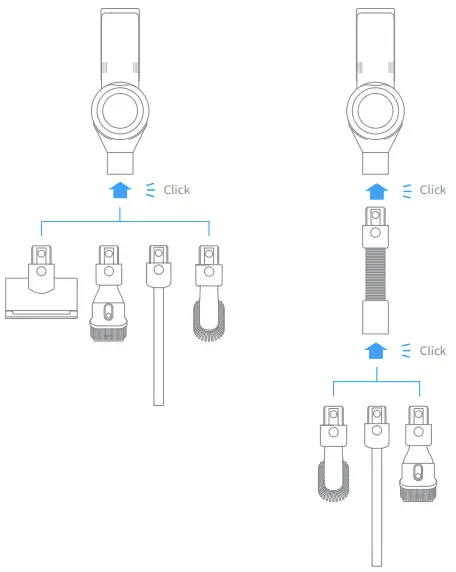 Click

Click

Click