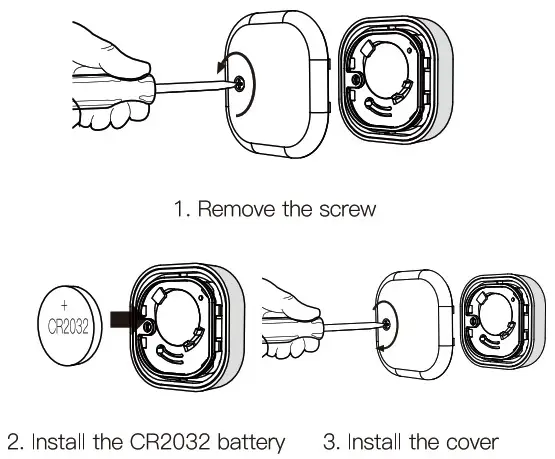 1. Remove the screw

+
CR2032

2. Install the CR2032 battery

3. Install the cover