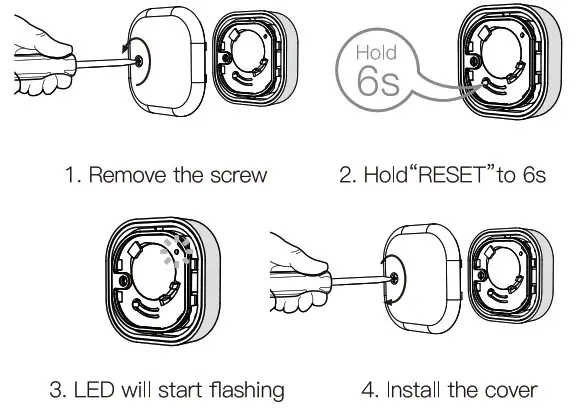 Hold
6s

1. Remove the screw

2. Hold“RESET”to 6s

3. LED will start flashing

4. Install the cover