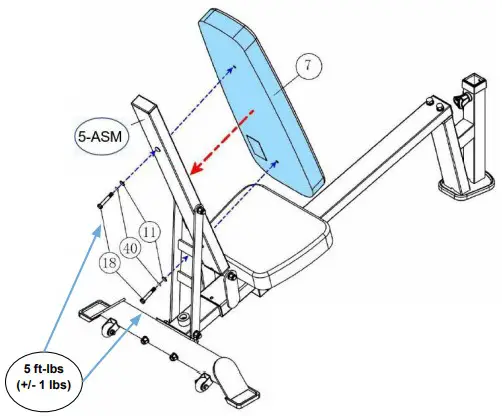 7

5-ASM

11

40

18

5 ft-lbs
(+/- 1 lbs)