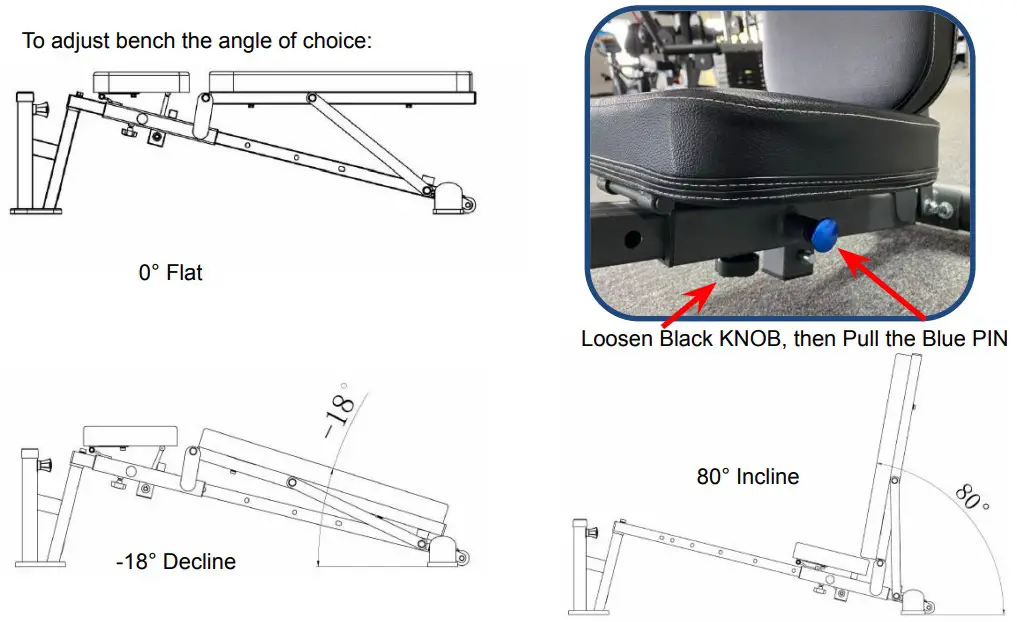 To adjust bench the angle of choice:

0° Flat

Loosen Black KNOB, then Pull the Blue PIN

-18°

-18° Decline

80° Incline

80°