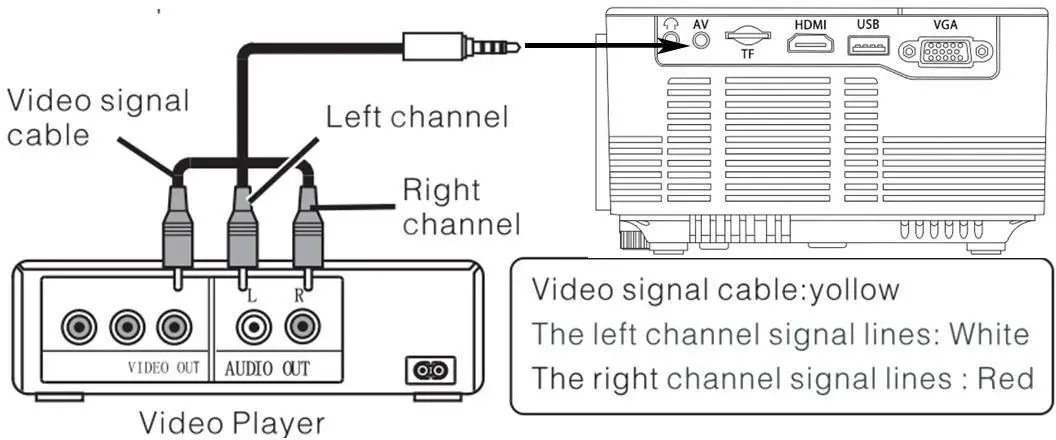 AV
TF
HDMI
USB
VGA

Video signal cable

Left channel

Right channel

L
R

VIDEO OUT
AUDIO OUT

Video Player

Video signal cable:yollow
The left channel signal lines: White
The right channel signal lines : Red