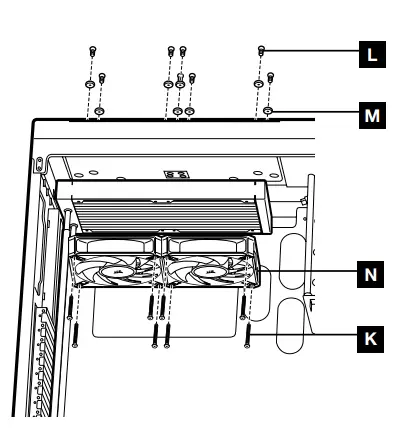 L
M
N
K