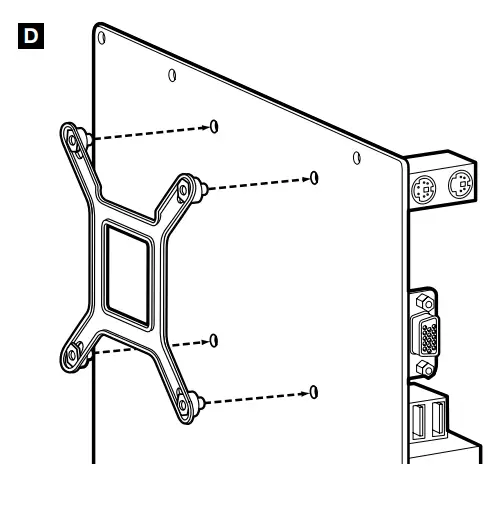 D